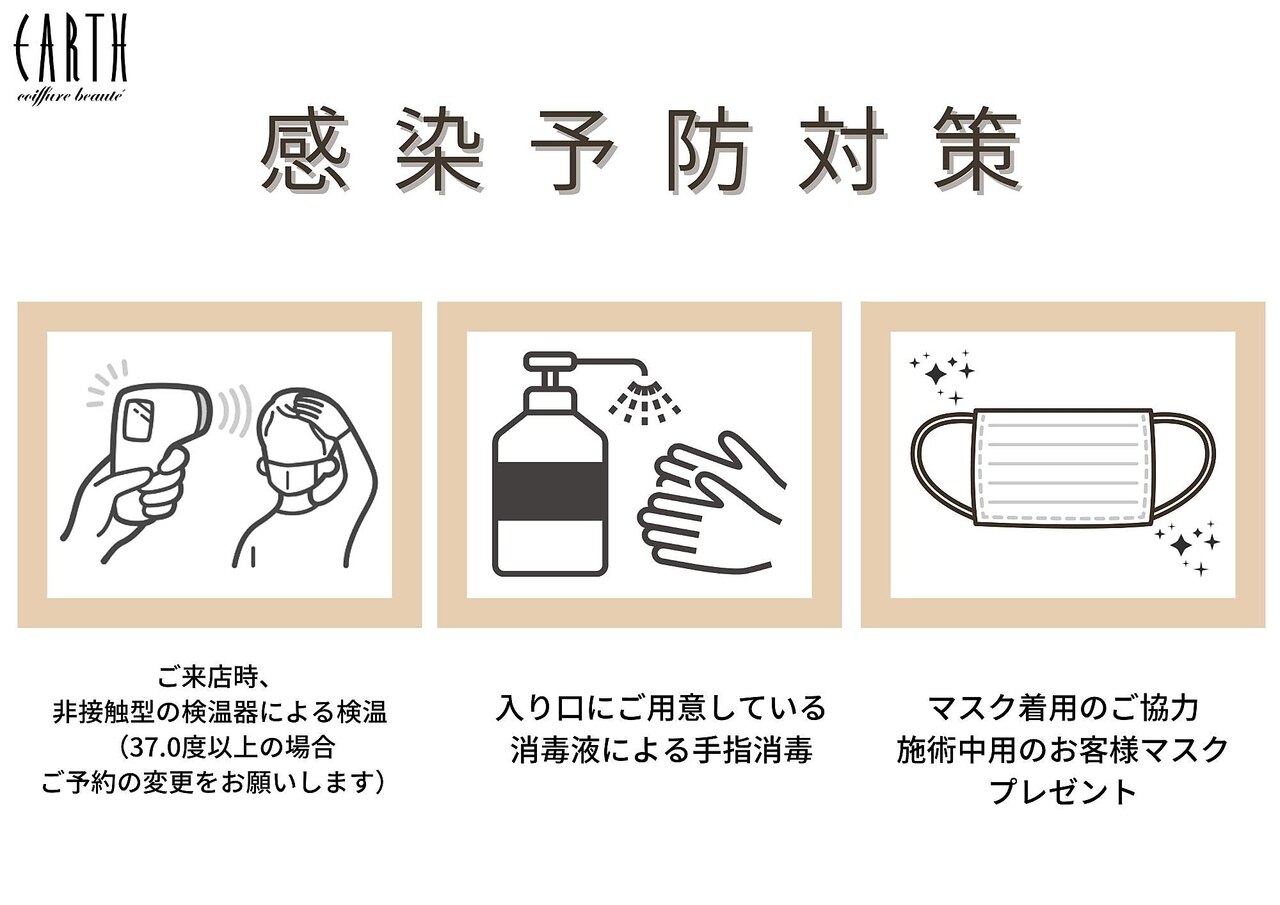 EARTH
coiffure beauté

感染予防対策

ご来店時、
非接触型の検温器による検温
（37.0度以上の場合
ご予約の変更をお願いします）

入り口にご用意している
消毒液による手指消毒

マスク着用のご協力
施術中用のお客様マスク
プレゼント