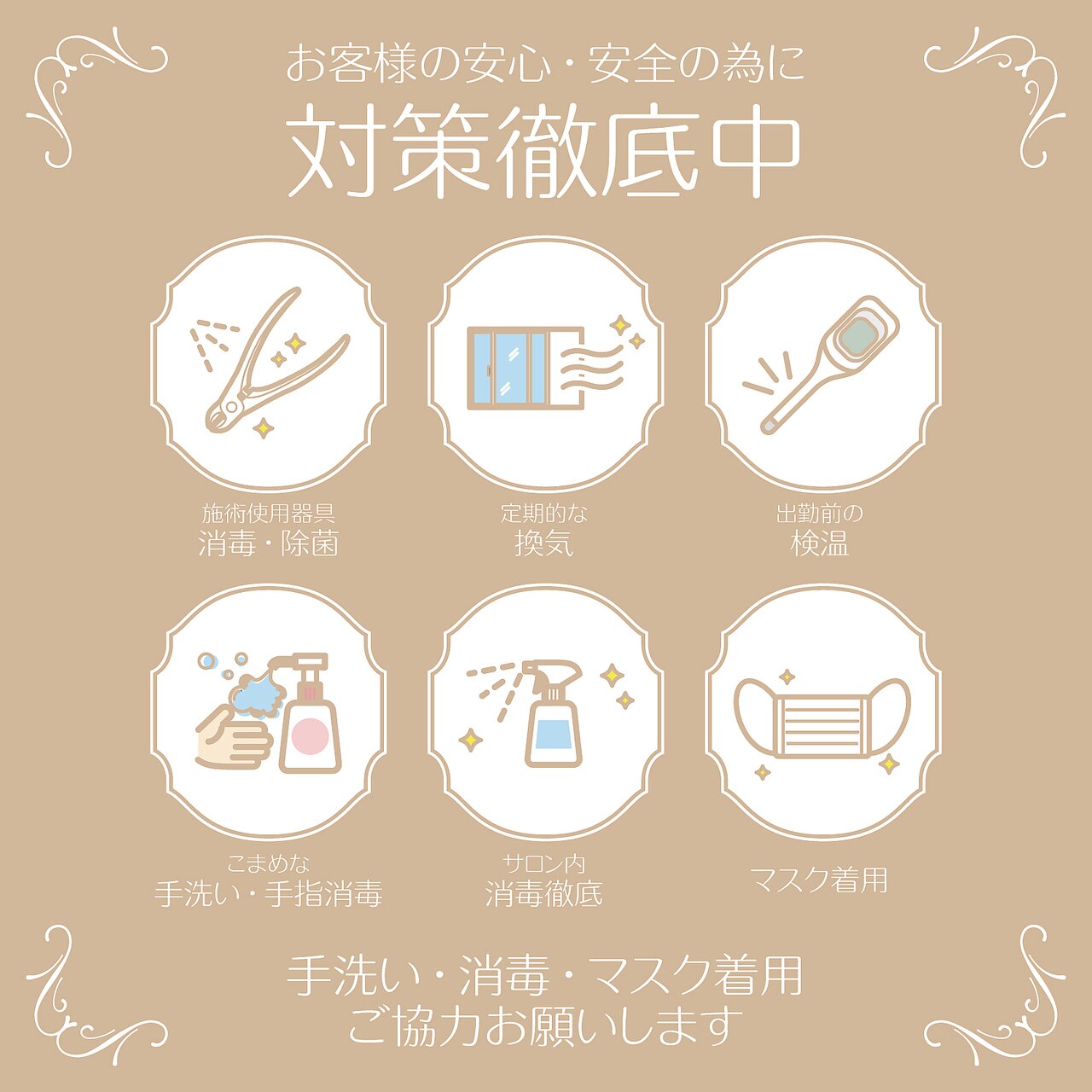 お客様の安心・安全の為に
対策徹底中

施術使用器具
消毒・除菌

定期的な
換気

出勤前の
検温

こまめな
手洗い・手指消毒

サロン内
消毒徹底

マスク着用

手洗い・消毒・マスク着用
ご協力お願いします